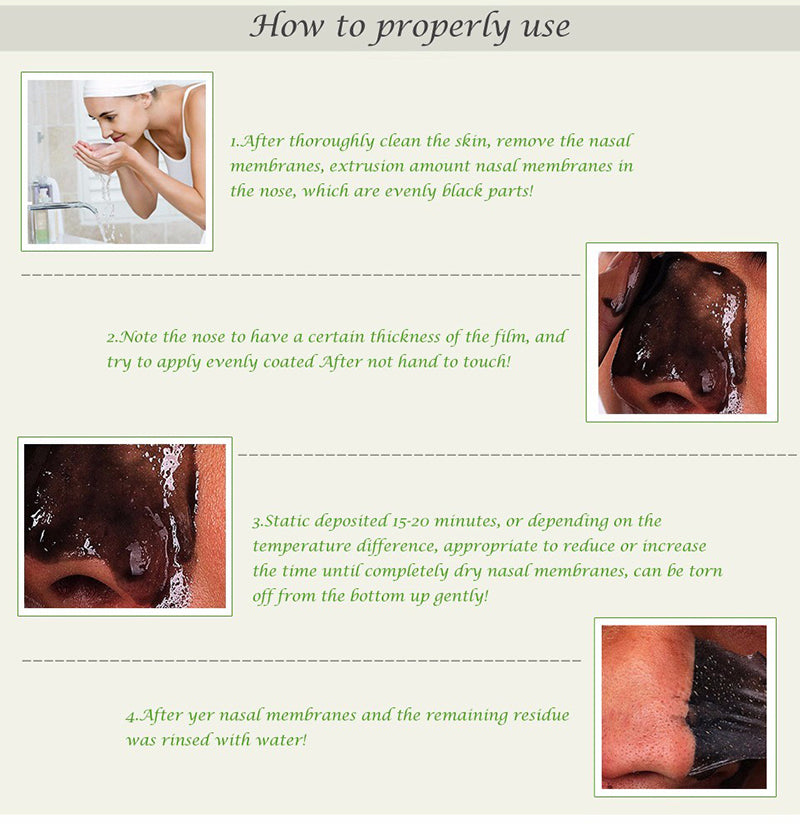 How to properly use

1.After thoroughly clean the skin, remove the nasal membranes, extrusion amount nasal membranes in the nose, which are evenly black parts!

2.Note the nose to have a certain thickness of the film, and try to apply evenly coated After not hand to touch!

3.Static deposited 15-20 minutes, or depending on the temperature difference, appropriate to reduce or increase the time until completely dry nasal membranes, can be torn off from the bottom up gently!

4.After yer nasal membranes and the remaining residue was rinsed with water!