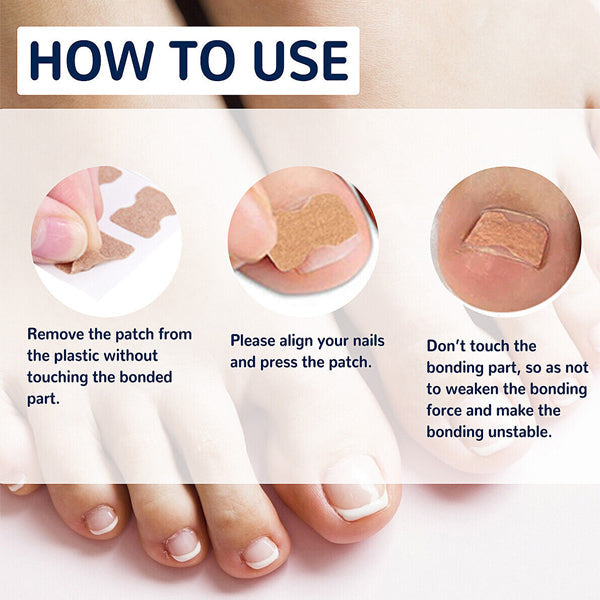 HOW TO USE

Remove the patch from the plastic without touching the bonded part.

Please align your nails and press the patch.

Don't touch the bonding part, so as not to weaken the bonding force and make the bonding unstable.