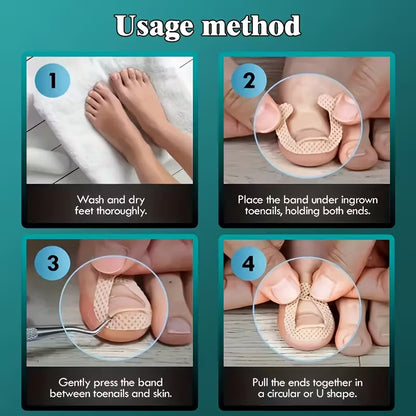 Usage method

1

Wash and dry feet thoroughly.

2

Place the band under ingrown toenails, holding both ends.

3

Gently press the band between toenails and skin.

4

Pull the ends together in a circular or U shape.