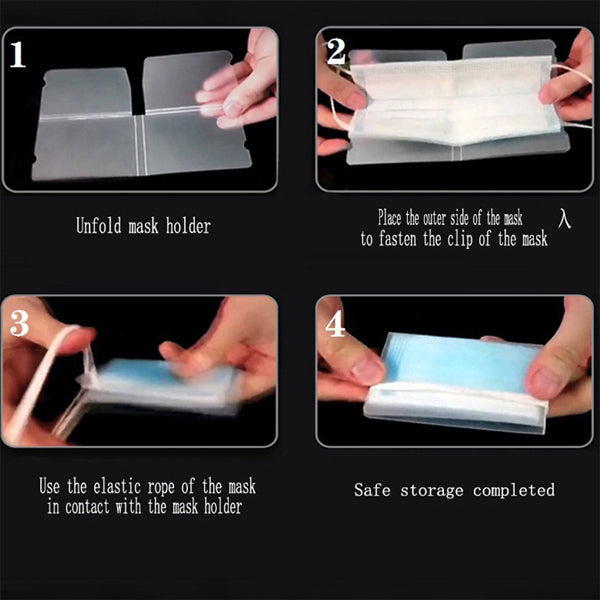 1

Unfold mask holder

2

Place the outer side of the mask 入
to fasten the clip of the mask

3

Use the elastic rope of the mask
in contact with the mask holder

4

Safe storage completed